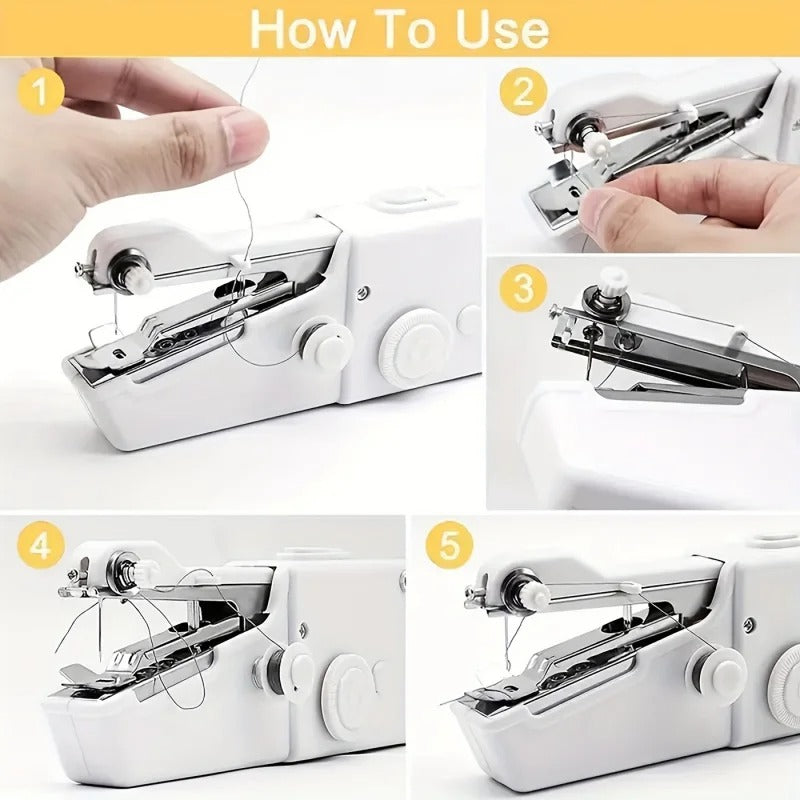 How To Use

1

2

3

4

5